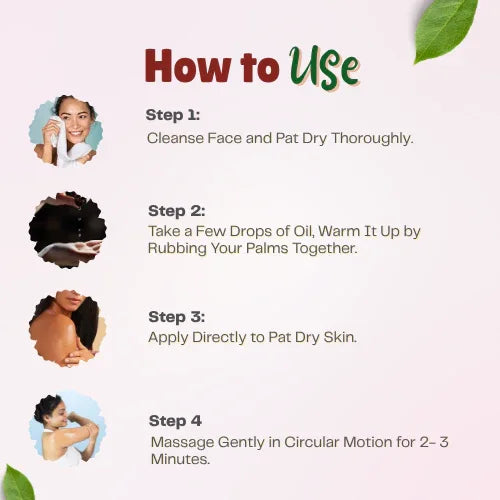 How to Use

Step 1:
Cleanse Face and Pat Dry Thoroughly.

Step 2:
Take a Few Drops of Oil, Warm It Up by Rubbing Your Palms Together.

Step 3:
Apply Directly to Pat Dry Skin.

Step 4
Massage Gently in Circular Motion for 2- 3 Minutes.