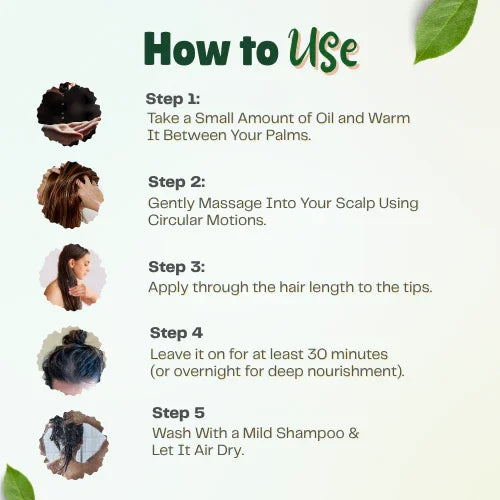 How to Use

Step 1:
Take a Small Amount of Oil and Warm It Between Your Palms.

Step 2:
Gently Massage Into Your Scalp Using Circular Motions.

Step 3:
Apply through the hair length to the tips.

Step 4
Leave it on for at least 30 minutes (or overnight for deep nourishment).

Step 5
Wash With a Mild Shampoo & Let It Air Dry.